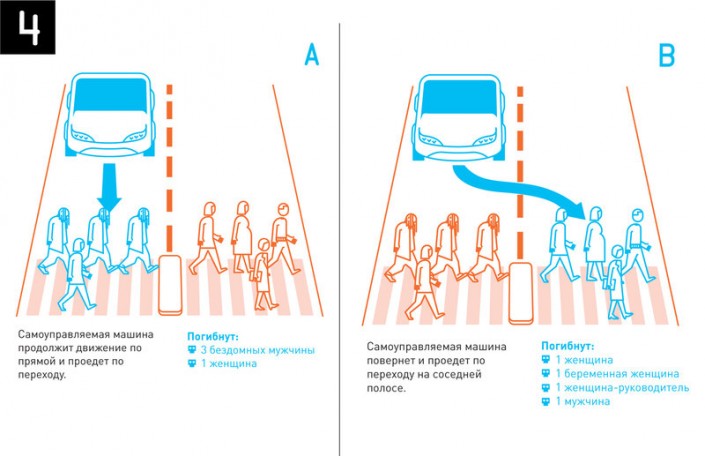 4

A

Самоуправляемая машина продолжит движение по прямой и проедет по переходу.

Погибнут:
3 бездомных мужчины
1 женщина

B

Самоуправляемая машина повернет и проедет по переходу на соседней полосе.

Погибнут:
1 женщина
1 беременная женщина
1 женщина-руководитель
1 мужчина