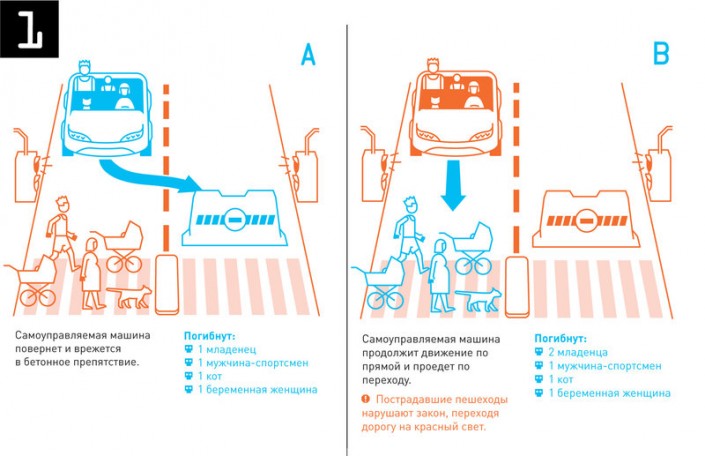 1

A

Самоуправляемая машина повернет и врежется в бетонное препятствие.

Погибнут:
1 младенец
1 мужчина-спортсмен
1 кот
1 беременная женщина

B

Самоуправляемая машина продолжит движение по прямой и проедет по переходу.

Пострадавшие пешеходы нарушают закон, переходя дорогу на красный свет.

Погибнут:
2 младенца
1 мужчина-спортсмен
1 кот
1 беременная женщина