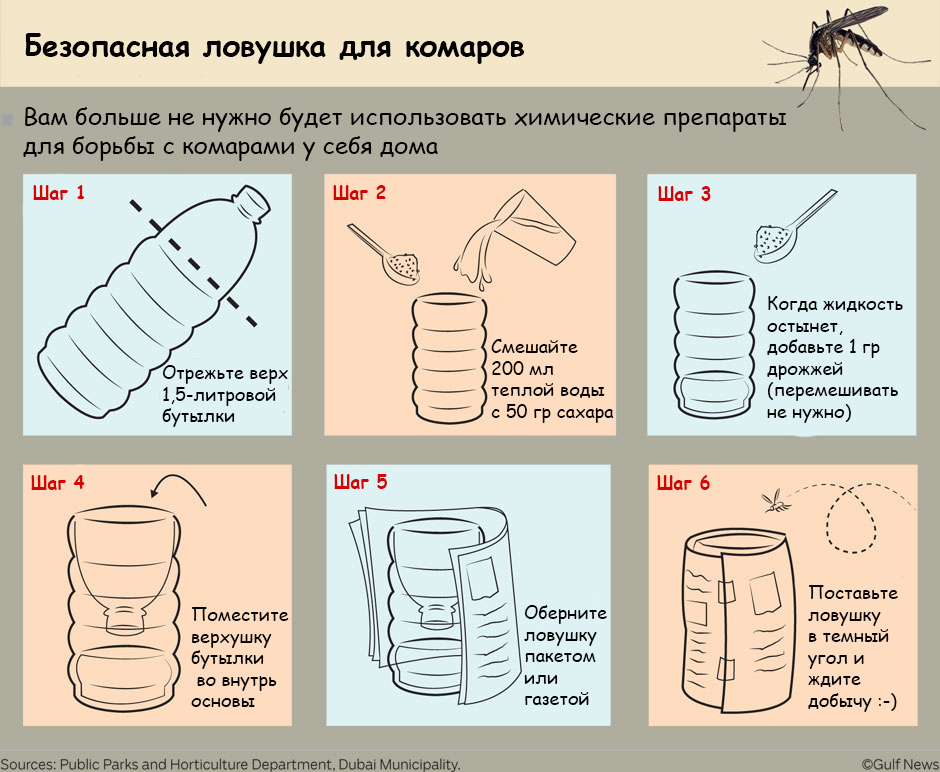 Безопасная ловушка для комаров

Вам больше не нужно будет использовать химические препараты для борьбы с комарами у себя дома

Шаг 1

Отрежьте верх 1,5-литровой бутылки

Шаг 2

Смешайте 200 мл теплой воды с 50 гр сахара

Шаг 3

Когда жидкость остынет, добавьте 1 гр дрожжей (перемешивать не нужно)

Шаг 4

Поместите верхушку бутылки во внутрь основы

Шаг 5

Оберните ловушку пакетом или газетой

Шаг 6

Поставьте ловушку в темный угол и ждите добычу :-)

Sources: Public Parks and Horticulture Department, Dubai Municipality.

©Gulf News